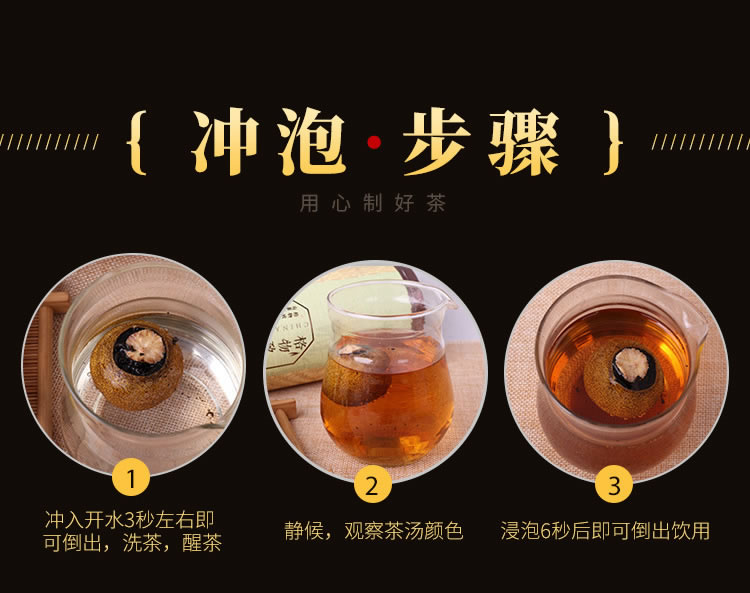 { 冲泡·步骤 }

用心制好茶

1

冲入开水3秒左右即可倒出，洗茶，醒茶

2

静候，观察茶汤颜色

3

浸泡6秒后即可倒出饮用